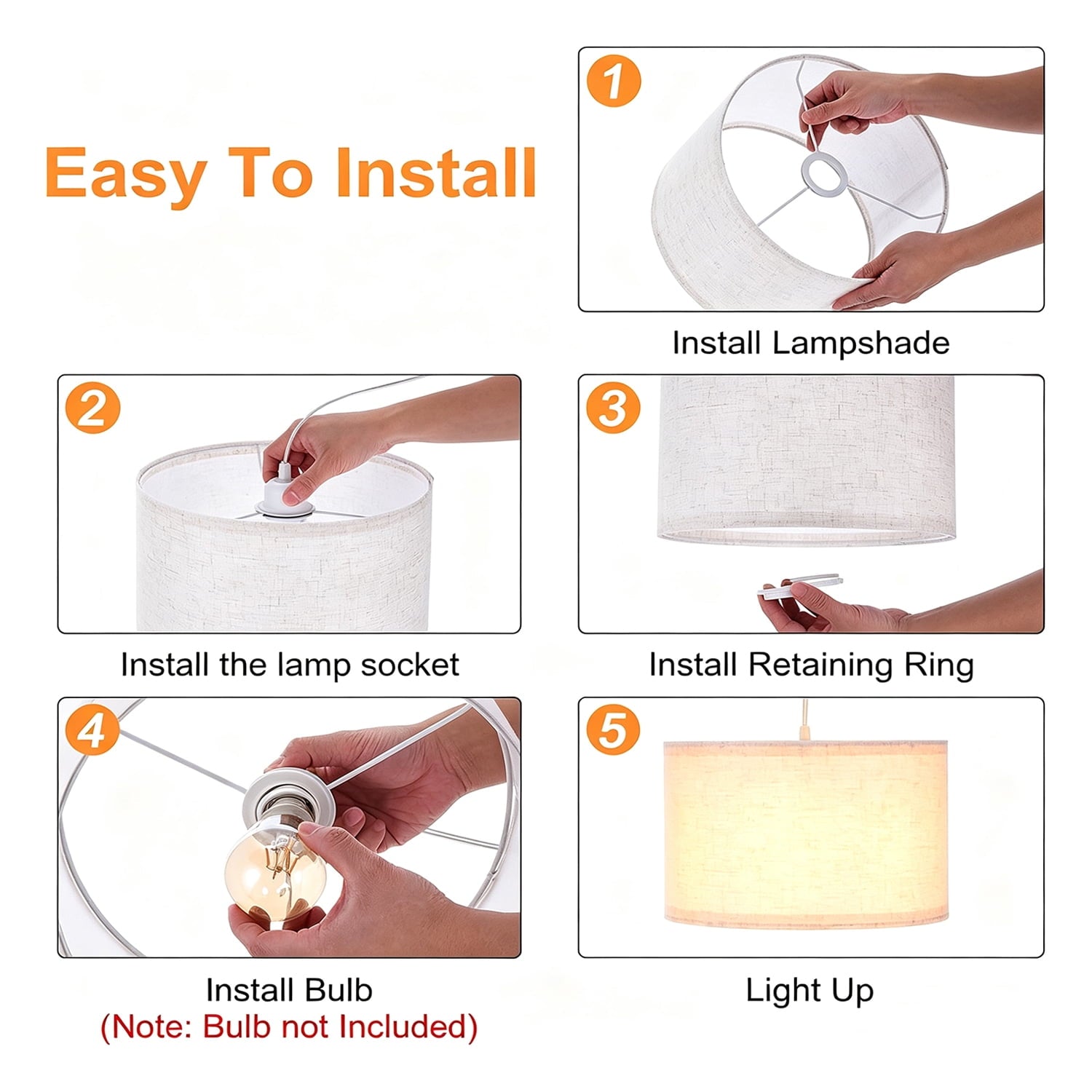 Easy To Install

1

Install Lampshade

2

Install the lamp socket

3

Install Retaining Ring

4

Install Bulb
(Note: Bulb not Included)

5

Light Up